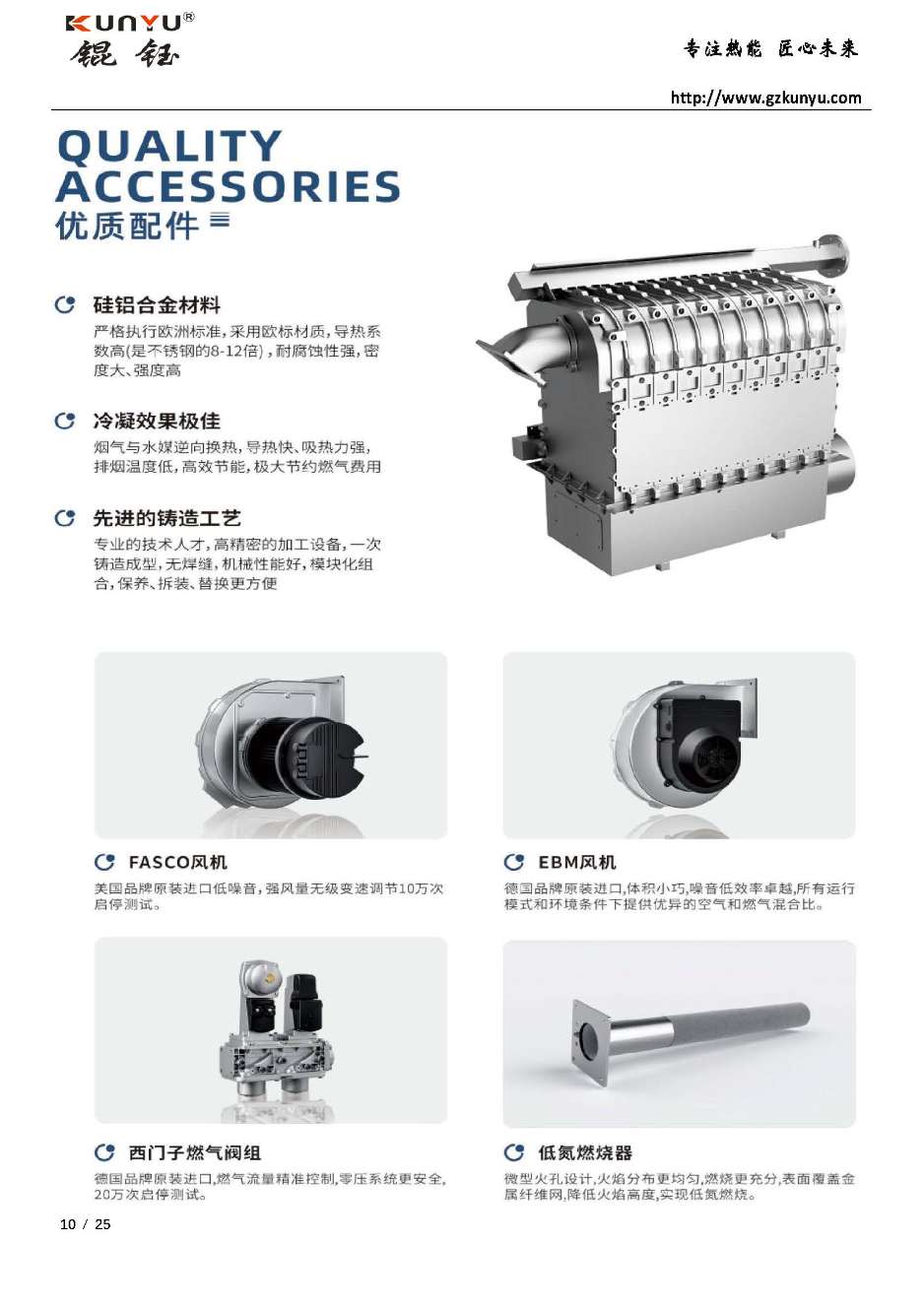 KUNYU®
锟钰

专注热能 匠心未来

http://www.gzkunyu.com

QUALITY ACCESSORIES
优质配件

硅铝合金材料
严格执行欧洲标准，采用欧标材质，导热系数高(是不锈钢的8-12倍)，耐腐蚀性强，密度大、强度高

冷凝效果极佳
烟气与水媒逆向换热，导热快、吸热力强，排烟温度低，高效节能，极大节约燃气费用

先进的铸造工艺
专业的技术人才，高精密的加工设备，一次铸造成型，无焊缝，机械性能好，模块化组合，保养、拆装、替换更方便

FASCO风机
美国品牌原装进口低噪音，强风量无级变速调节10万次启停测试。

EBM风机
德国品牌原装进口,体积小巧,噪音低效率卓越,所有运行模式和环境条件下提供优异的空气和燃气混合比。

西门子燃气阀组
德国品牌原装进口,燃气流量精准控制,零压系统更安全,20万次启停测试。

低氮燃烧器
微型火孔设计,火焰分布更均匀,燃烧更充分,表面覆盖金属纤维网,降低火焰高度,实现低氮燃烧。

10 / 25